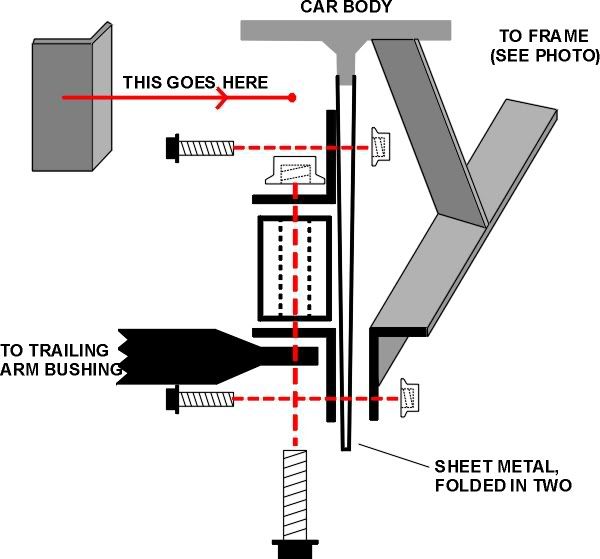 CAR BODY

TO FRAME (SEE PHOTO)

THIS GOES HERE

TO TRAILING ARM BUSHING

SHEET METAL, FOLDED IN TWO